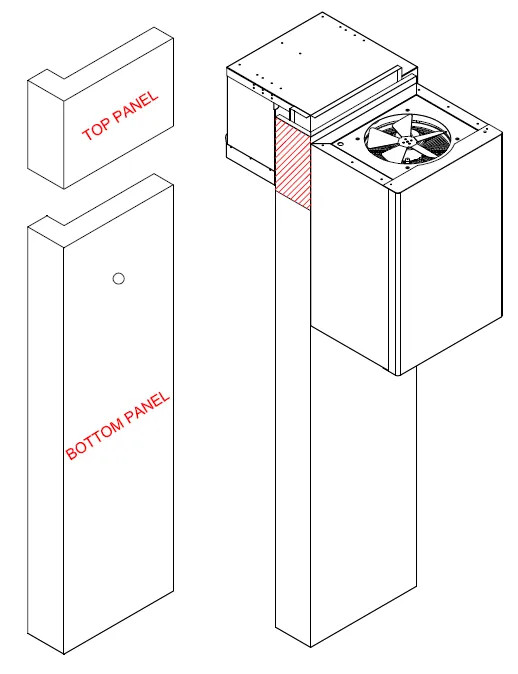 TOP PANEL

BOTTOM PANEL